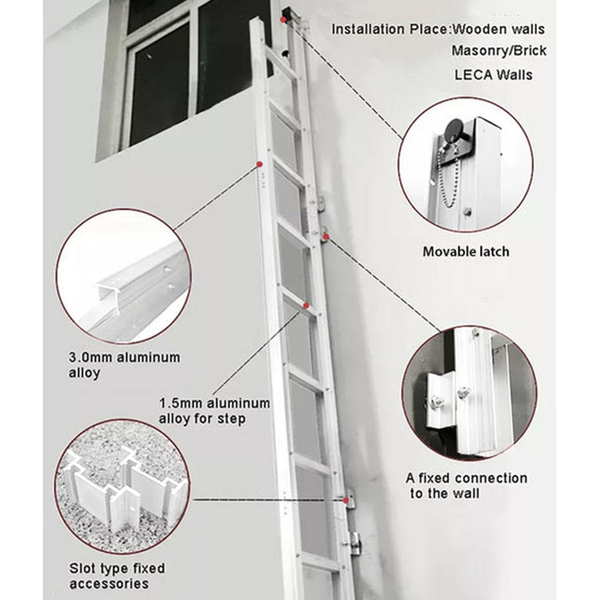 Installation Place:Wooden walls
Masonry/Brick
LECA Walls

Movable latch

3.0mm aluminum alloy

1.5mm aluminum alloy for step

A fixed connection to the wall

Slot type fixed accessories